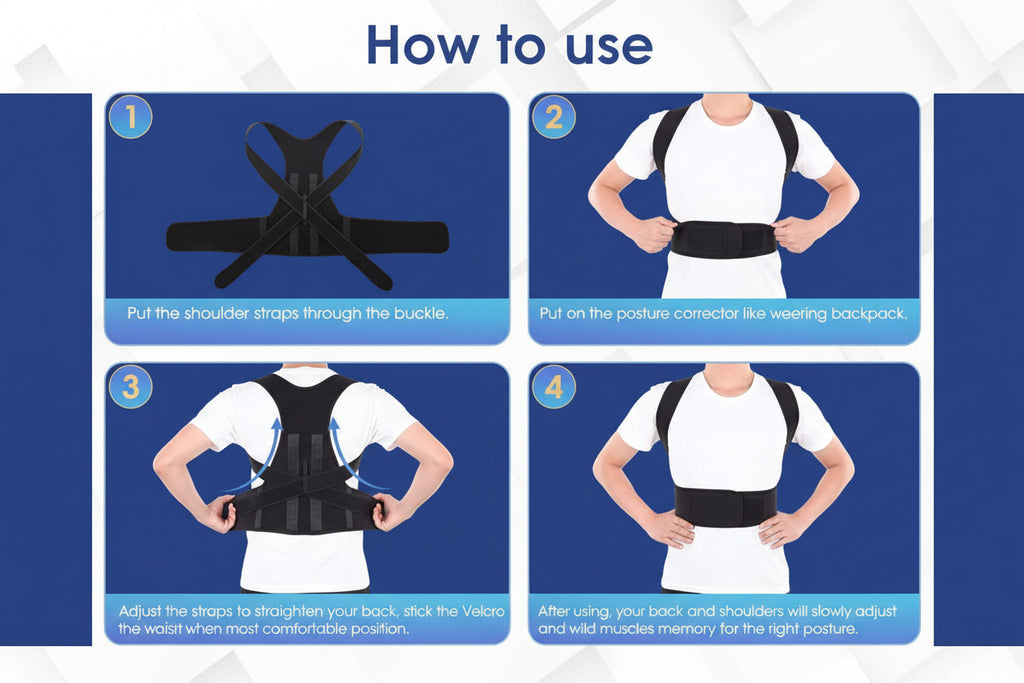 How to use

1

Put the shoulder straps through the buckle.

2

Put on the posture corrector like weering backpack.

3

Adjust the straps to straighten your back, stick the Velcro the waisit when most comfortable position.

4

After using, your back and shoulders will slowly adjust and wild muscles memory for the right posture.